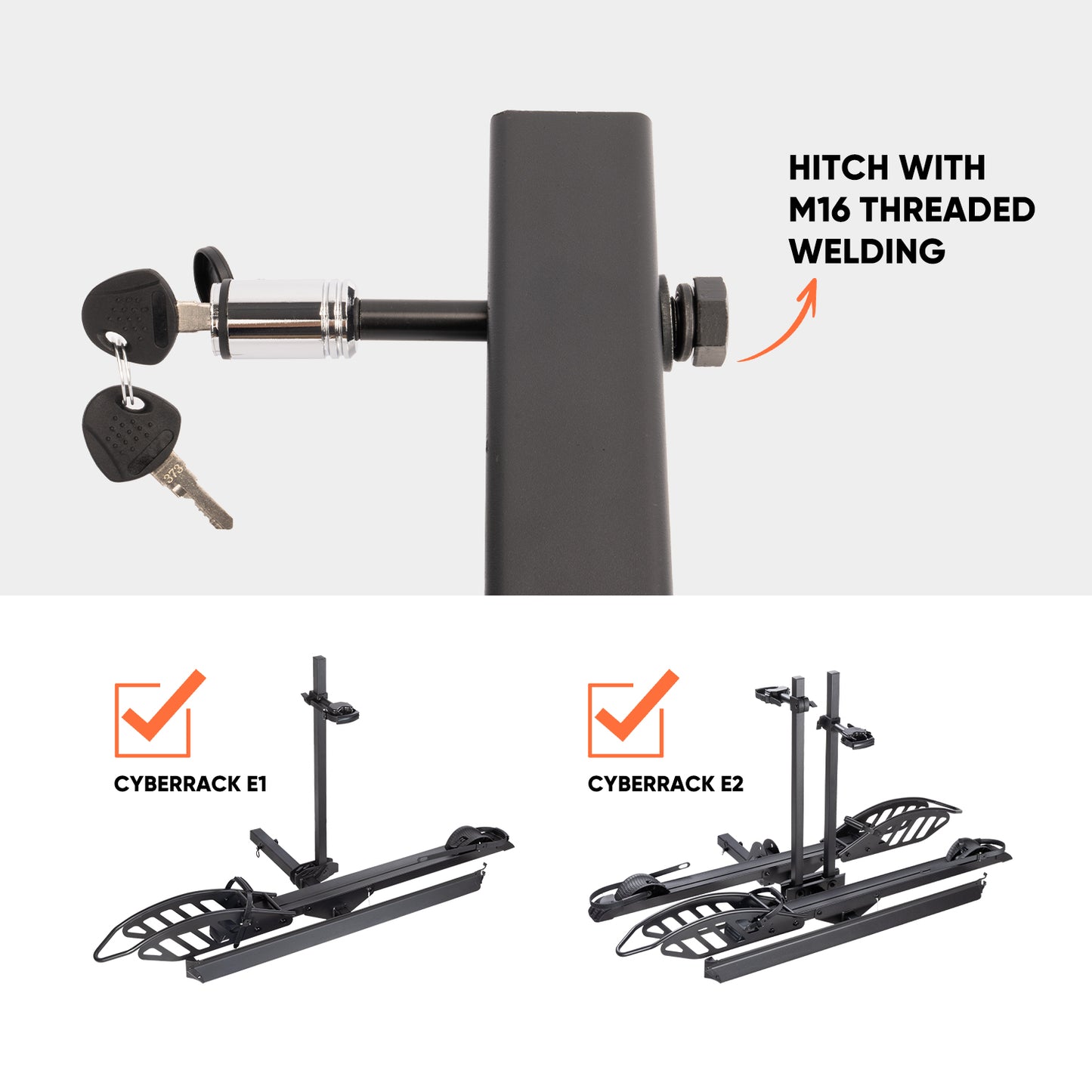 HITCH WITH M16 THREADED WELDING

373

CYBERRACK E1

CYBERRACK E2